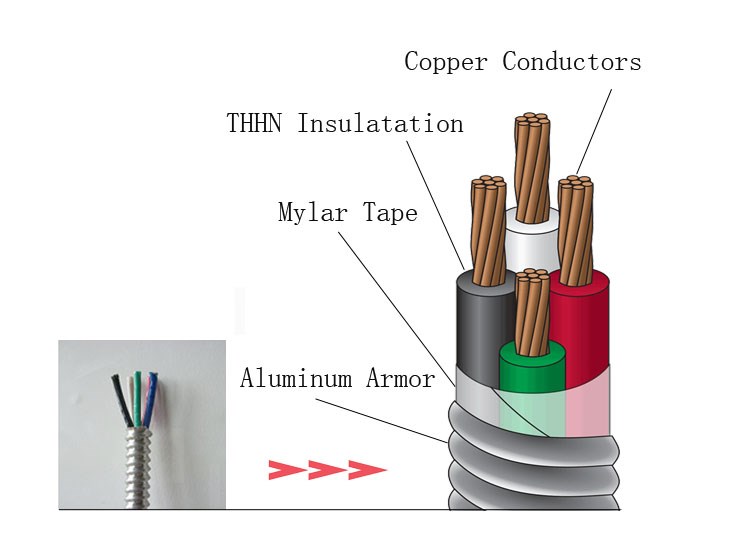 Copper Conductors

THHN Insulatation

Mylar Tape

Aluminum Armor